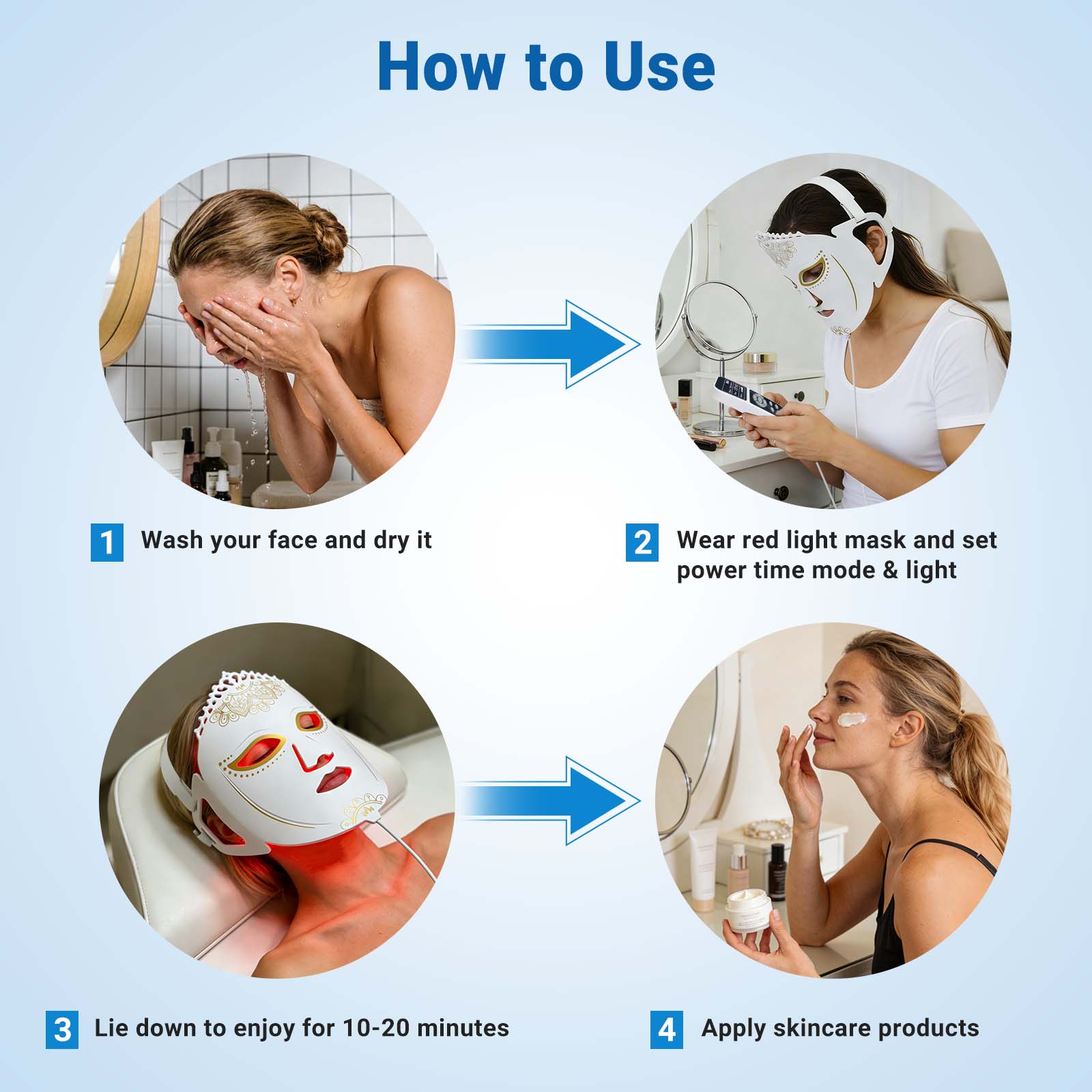 How to Use

1 Wash your face and dry it

2 Wear red light mask and set power time mode & light

3 Lie down to enjoy for 10-20 minutes

4 Apply skincare products