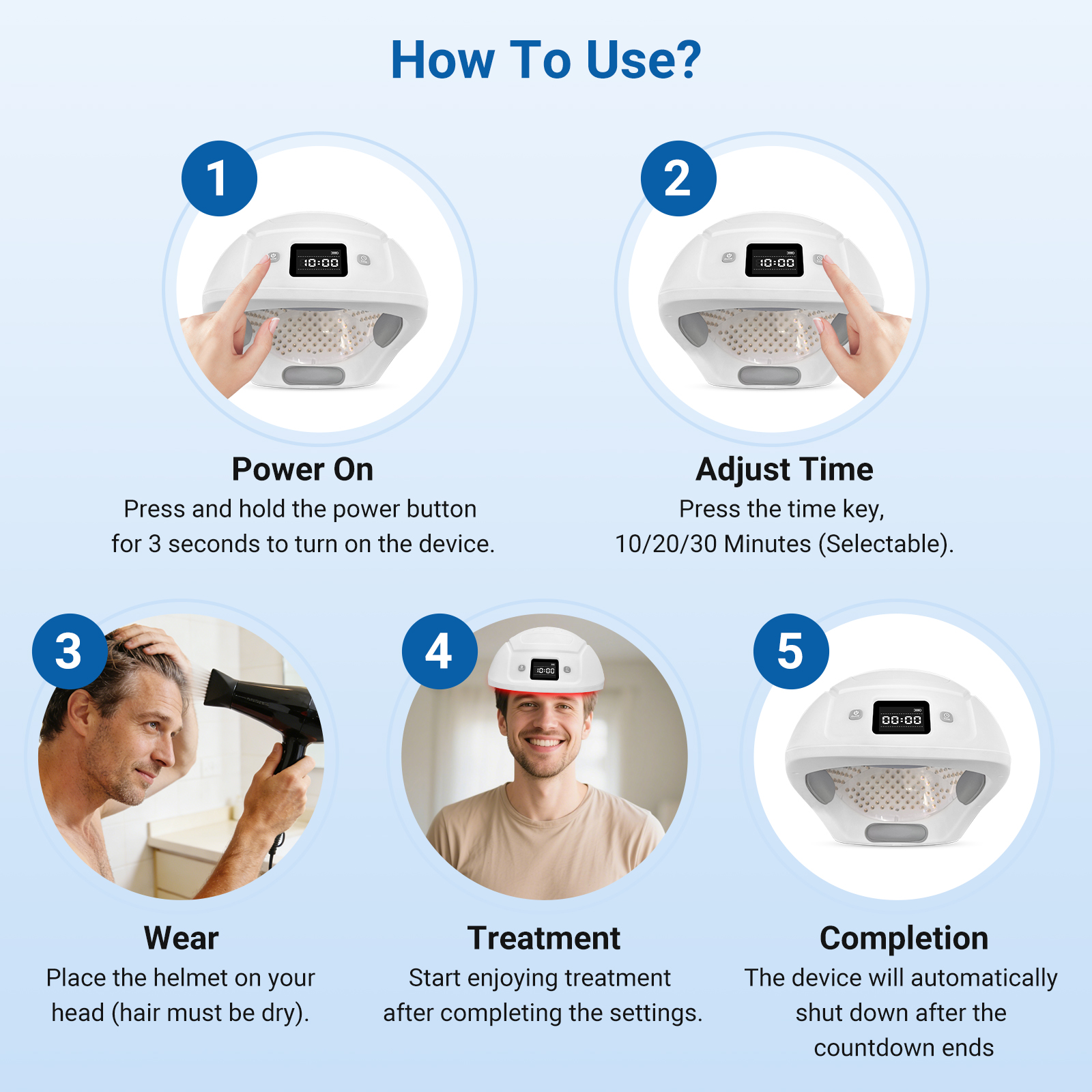 How To Use?

1

10:00

Power On

Press and hold the power button for 3 seconds to turn on the device.

2

10:00

Adjust Time

Press the time key, 10/20/30 Minutes (Selectable).

3

Wear

Place the helmet on your head (hair must be dry).

4

10:00

Treatment

Start enjoying treatment after completing the settings.

5

00:00

Completion

The device will automatically shut down after the countdown ends