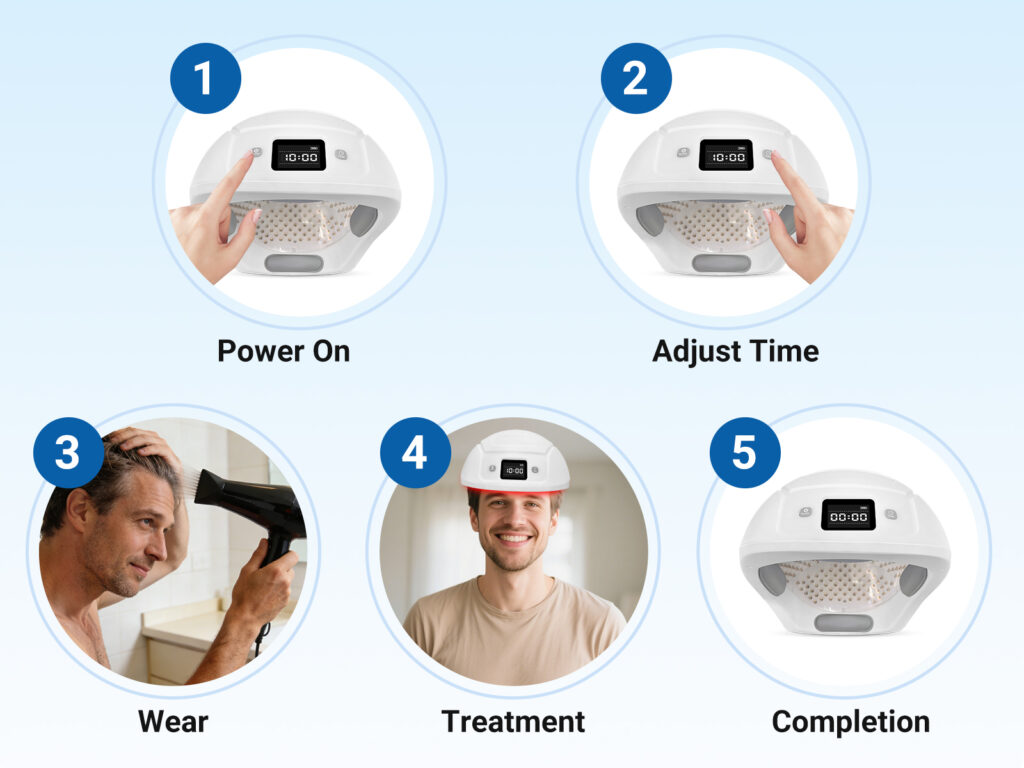 1

10:00

Power On

2

10:00

Adjust Time

3

Wear

4

10:00

Treatment

5

00:00

Completion