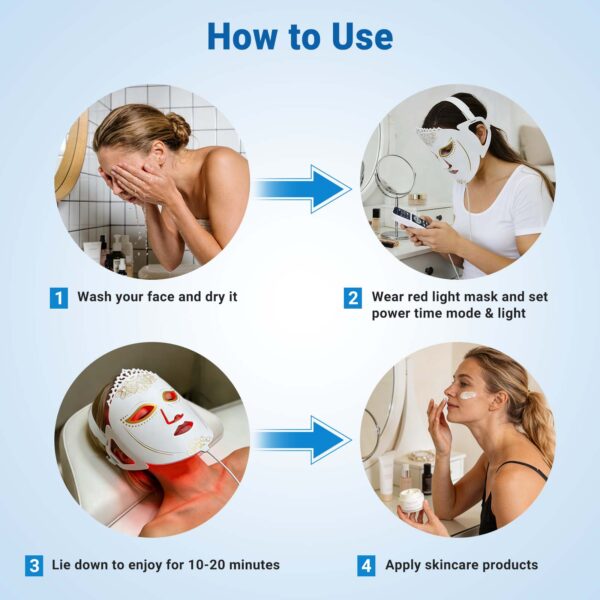 How to Use

1 Wash your face and dry it

2 Wear red light mask and set power time mode & light

3 Lie down to enjoy for 10-20 minutes

4 Apply skincare products